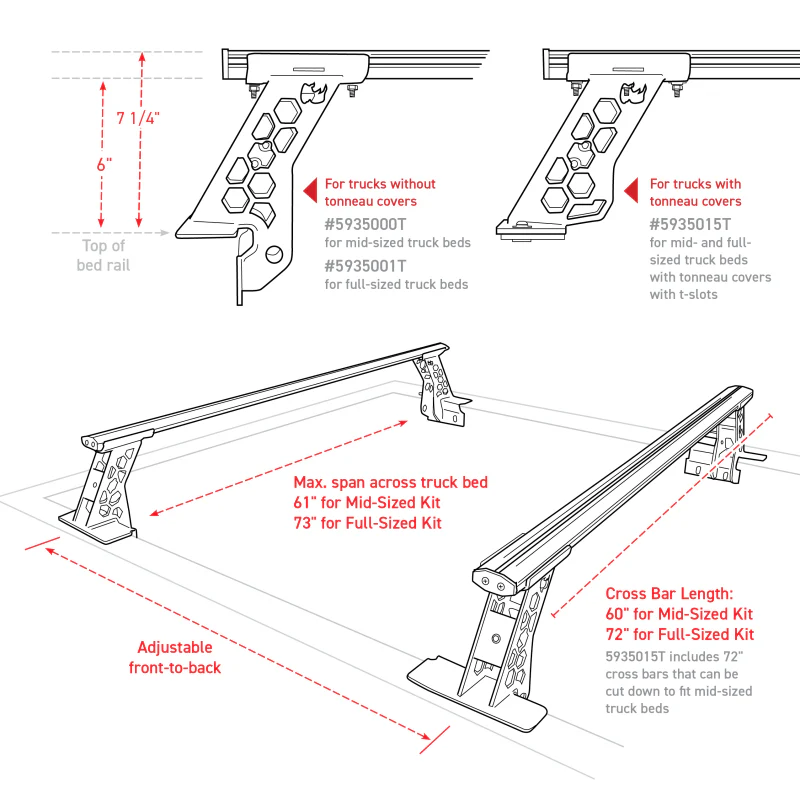 7 1/4"

6"

Top of bed rail

For trucks without tonneau covers

#5935000T
for mid-sized truck beds

#5935001T
for full-sized truck beds

For trucks with tonneau covers

#5935015T
for mid- and full-sized truck beds with tonneau covers with t-slots

Max. span across truck bed
61" for Mid-Sized Kit
73" for Full-Sized Kit

Adjustable front-to-back

Cross Bar Length:
60" for Mid-Sized Kit
72" for Full-Sized Kit

5935015T includes 72" cross bars that can be cut down to fit mid-sized truck beds